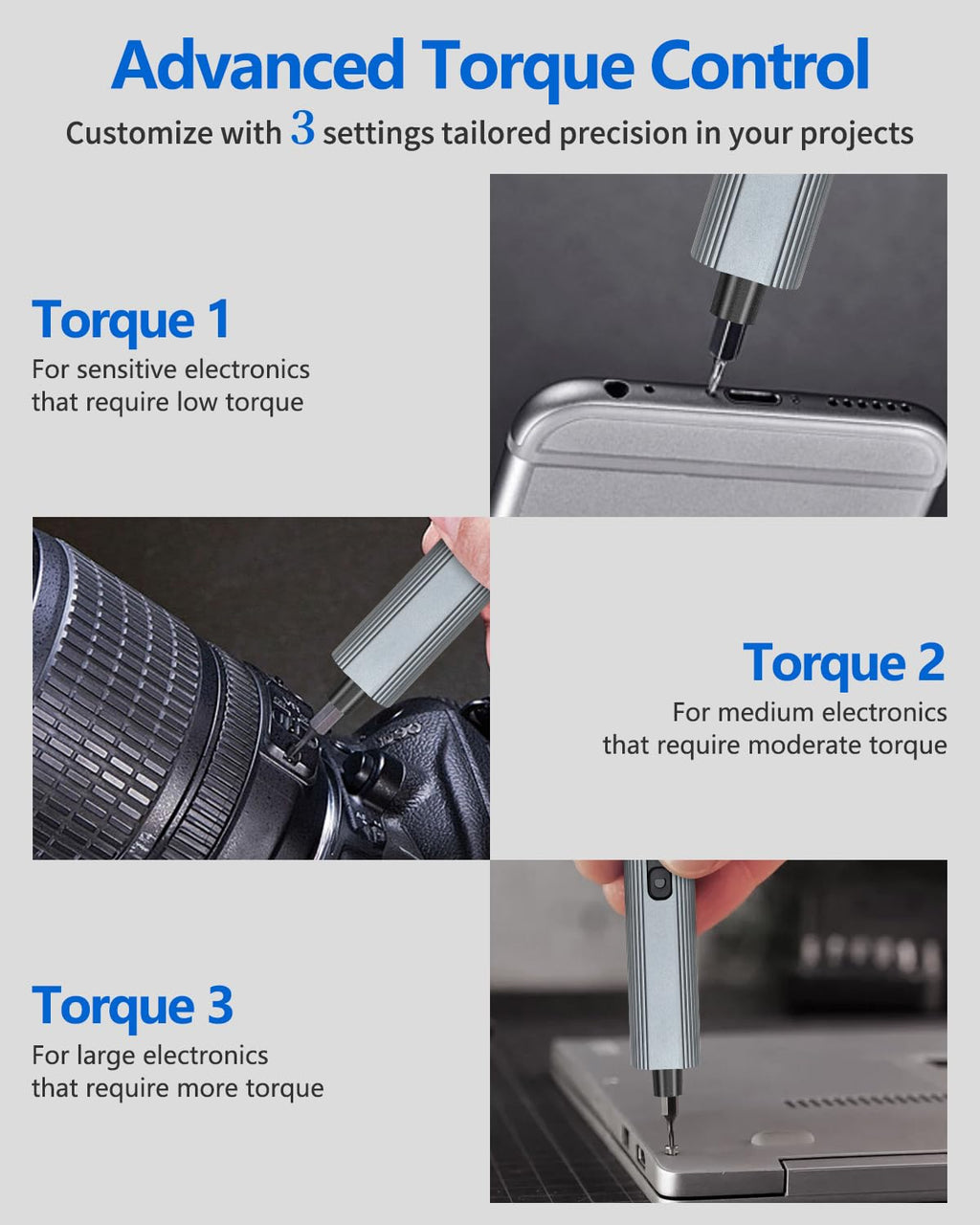 Advanced Torque Control
Customize with 3 settings tailored precision in your projects

Torque 1
For sensitive electronics that require low torque

Torque 2
For medium electronics that require moderate torque

Torque 3
For large electronics that require more torque